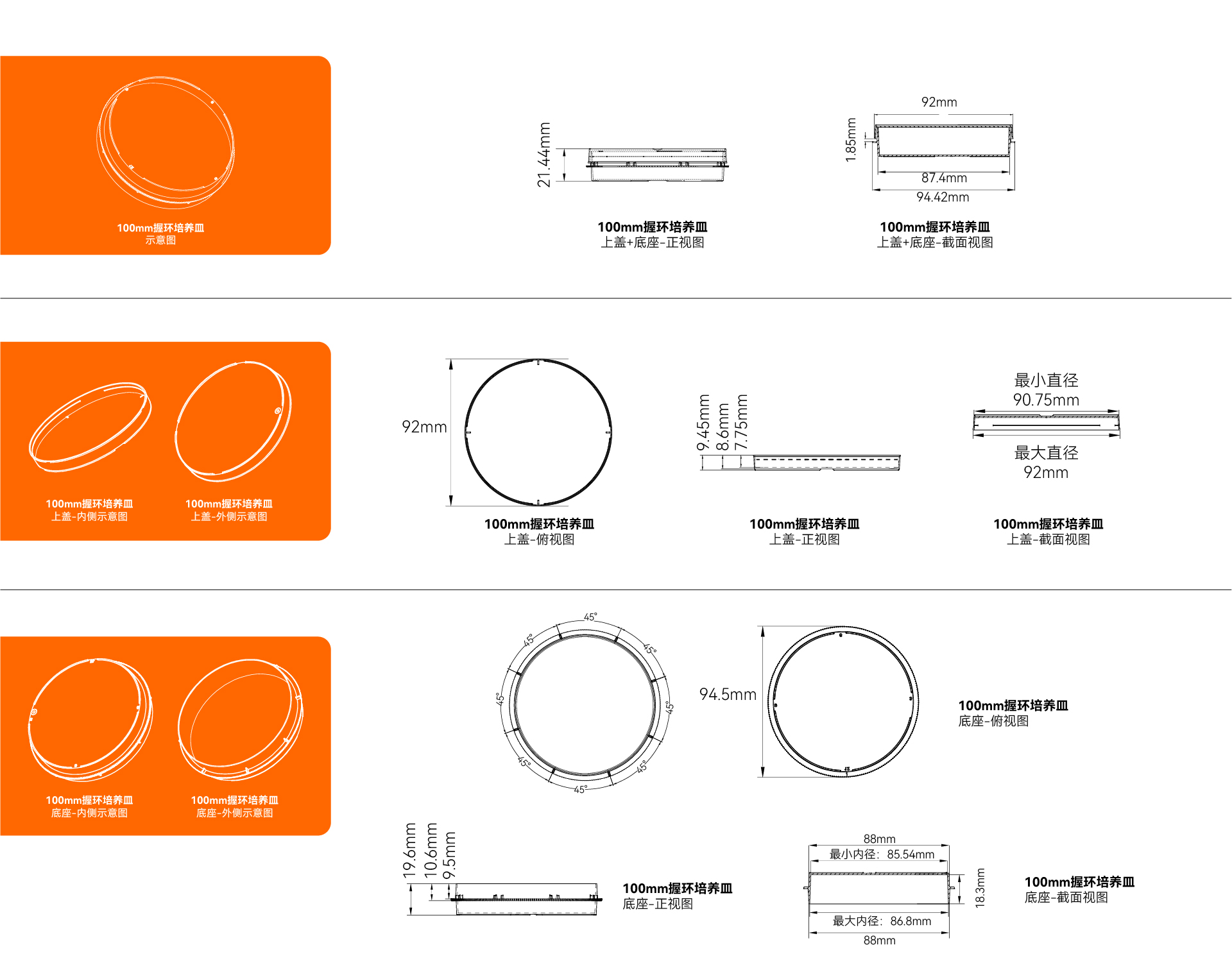 100mm握环培养皿
示意图

21.44mm

100mm握环培养皿
上盖+底座-正视图

92mm
1.85mm
87.4mm
94.42mm

100mm握环培养皿
上盖+底座-截面视图

100mm握环培养皿
上盖-内侧示意图

100mm握环培养皿
上盖-外侧示意图

92mm

100mm握环培养皿
上盖-俯视图

9.45mm
8.6mm
7.75mm

100mm握环培养皿
上盖-正视图

最小直径
90.75mm
最大直径
92mm

100mm握环培养皿
上盖-截面视图

100mm握环培养皿
底座-内侧示意图

100mm握环培养皿
底座-外侧示意图

45°
45°
45°
45°
45°
45°
45°
45°

94.5mm

100mm握环培养皿
底座-俯视图

19.6mm
10.6mm
9.5mm

100mm握环培养皿
底座-正视图

88mm
最小内径：85.54mm
18.3mm
最大内径：86.8mm
88mm

100mm握环培养皿
底座-截面视图